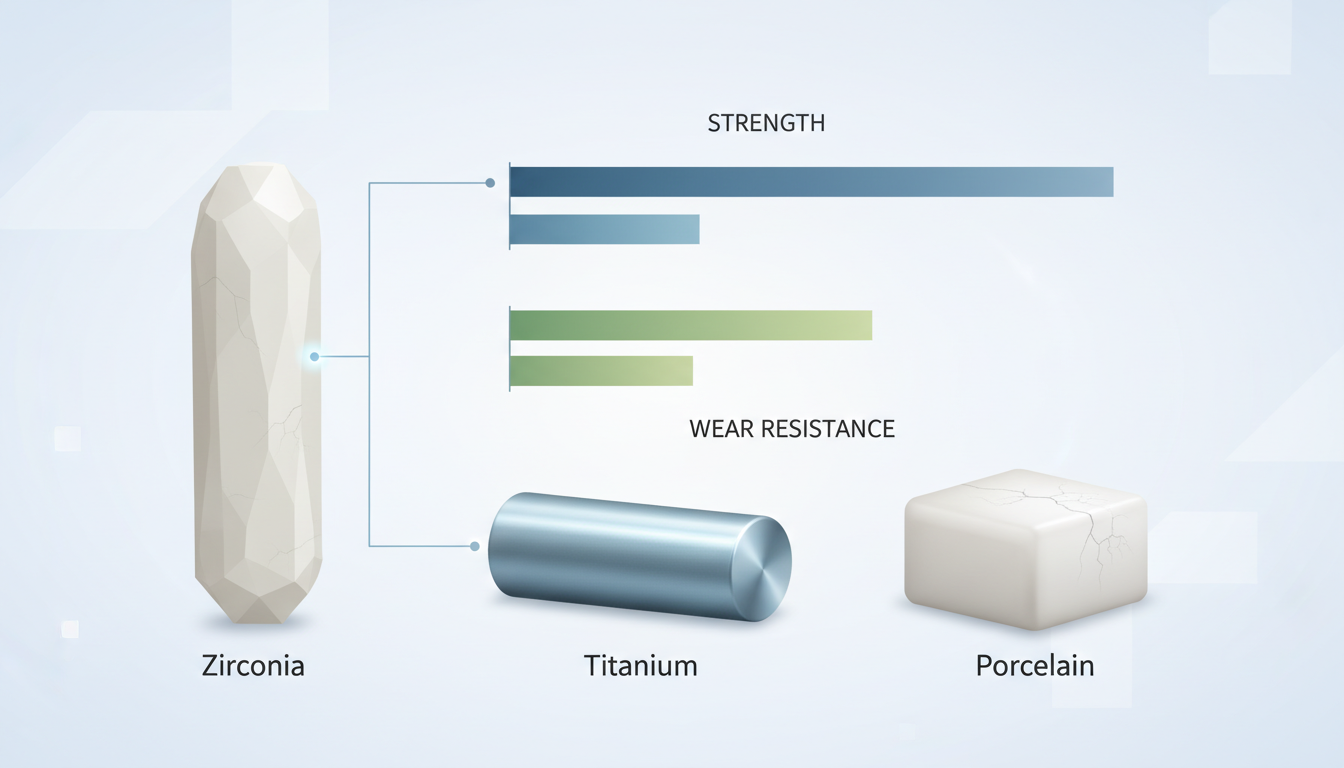 STRENGTH

WEAR RESISTANCE

Zirconia

Titanium

Porcelain